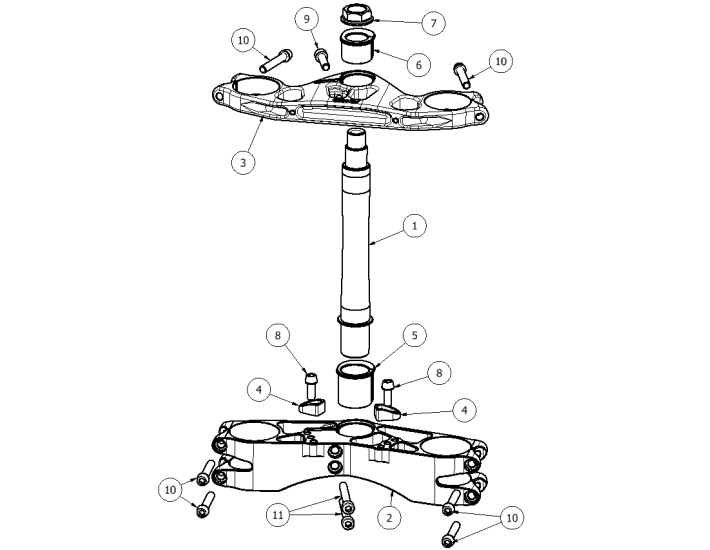 9
7
10
6
10
3
1
8
5
8
4
4
10
11
2
10