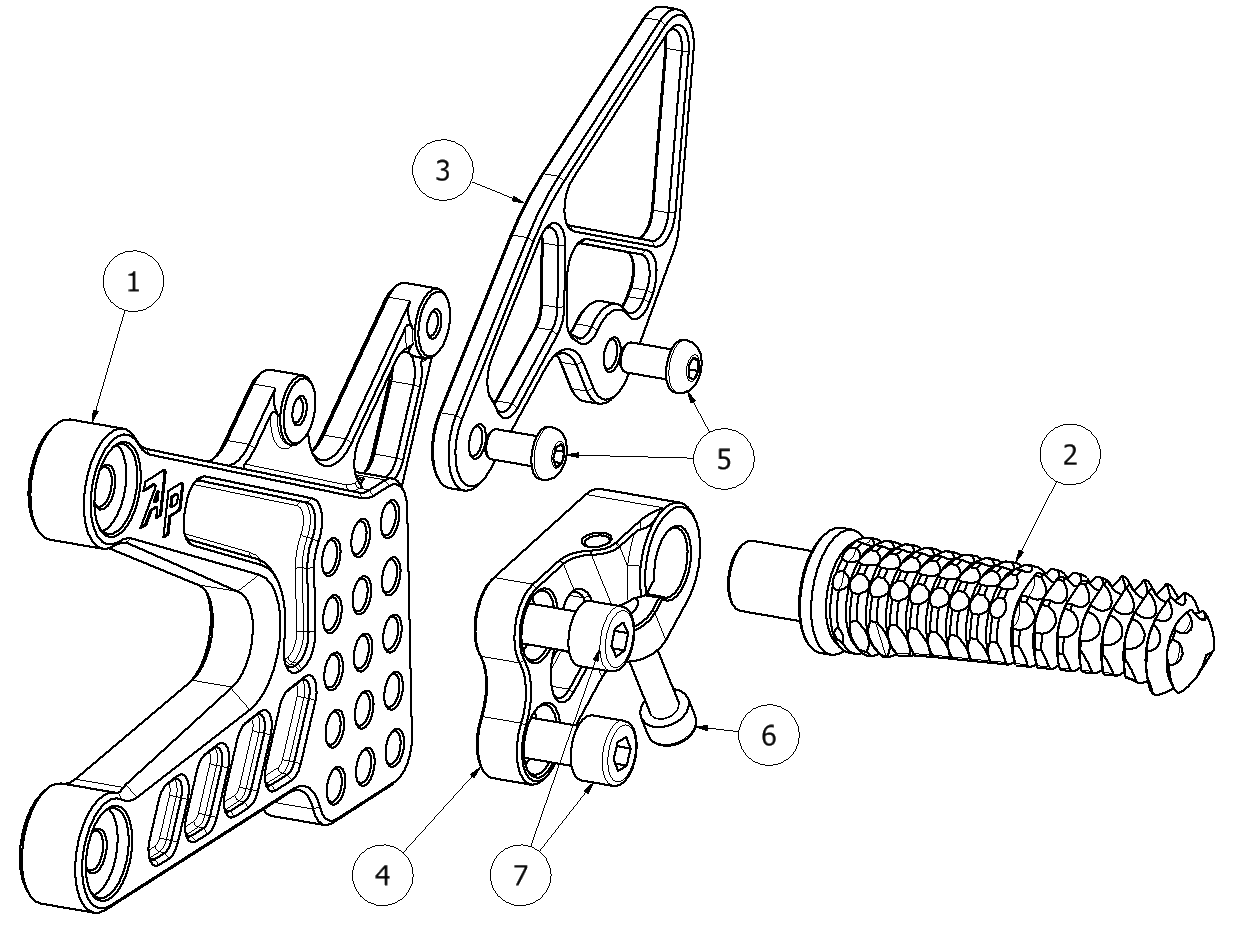 3
1
5
2
AP
6
4
7